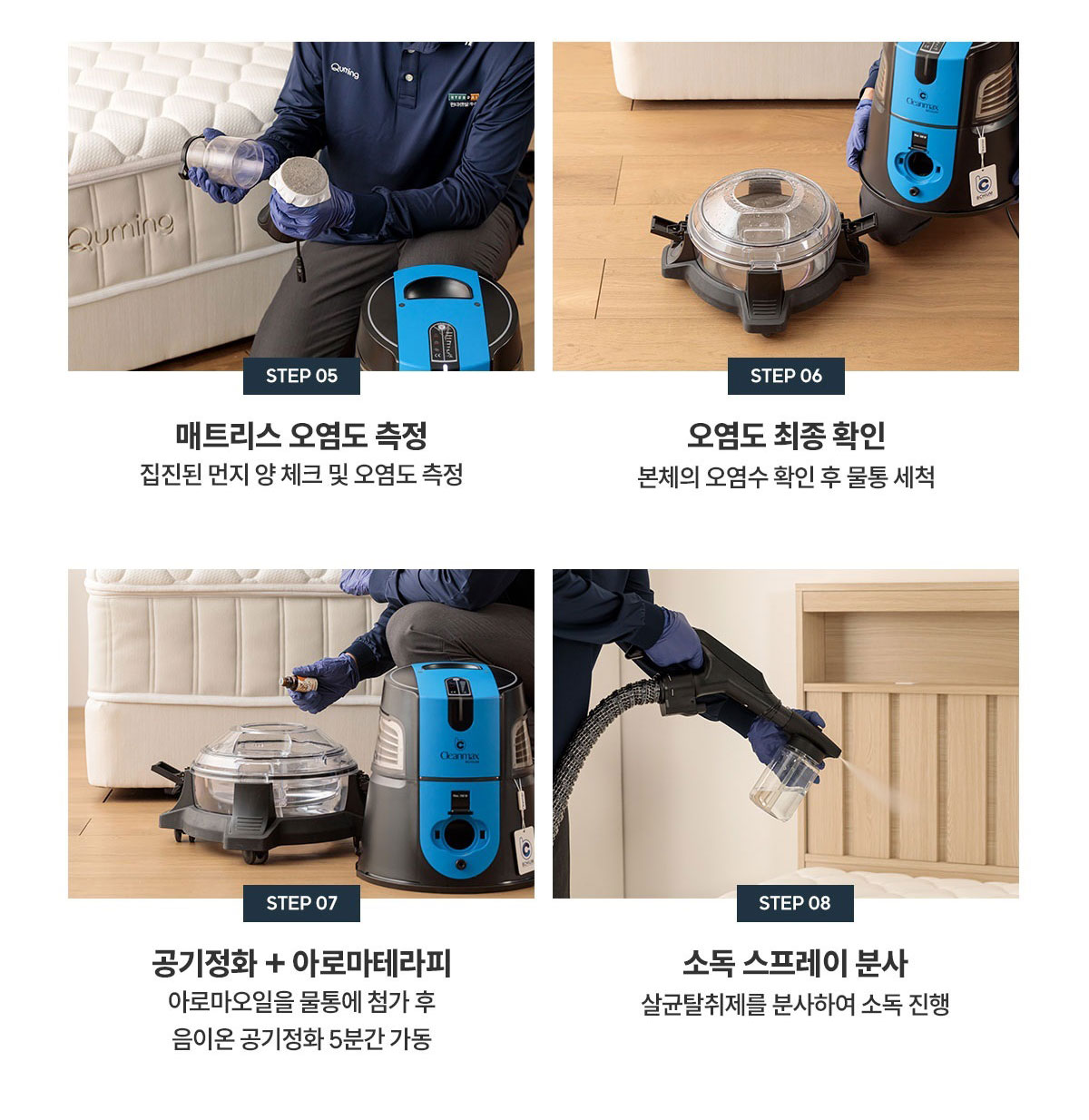 Quming

Quming

STEP 05

매트리스 오염도 측정

집진된 먼지 양 체크 및 오염도 측정

Cleanmax

STEP 06

오염도 최종 확인

본체의 오염수 확인 후 물통 세척

Cleanmax

STEP 07

공기정화 + 아로마테라피

아로마오일을 물통에 첨가 후

음이온 공기정화 5분간 가동

STEP 08

소독 스프레이 분사

살균탈취제를 분사하여 소독 진행