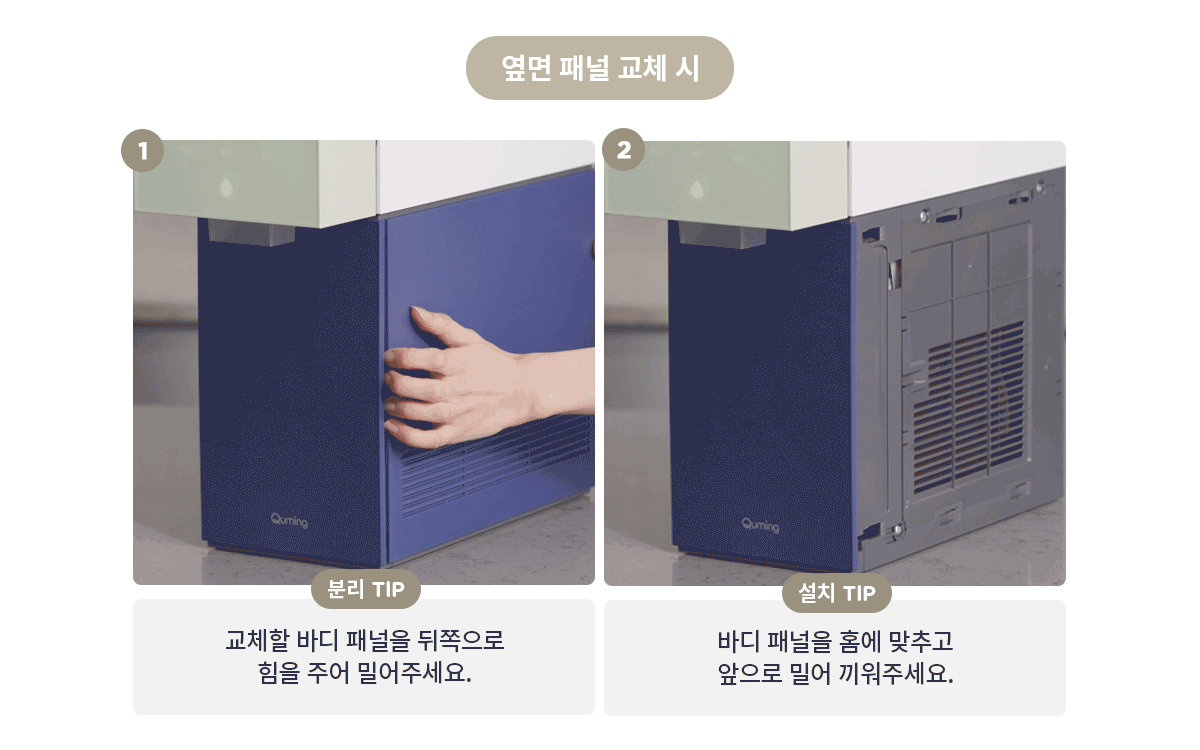 옆면 패널 교체 시

1

Quming

분리 TIP

교체할 바디 패널을 뒤쪽으로 힘을 주어 밀어주세요.

2

Quming

설치 TIP

바디 패널을 홈에 맞추고 앞으로 밀어 끼워주세요.