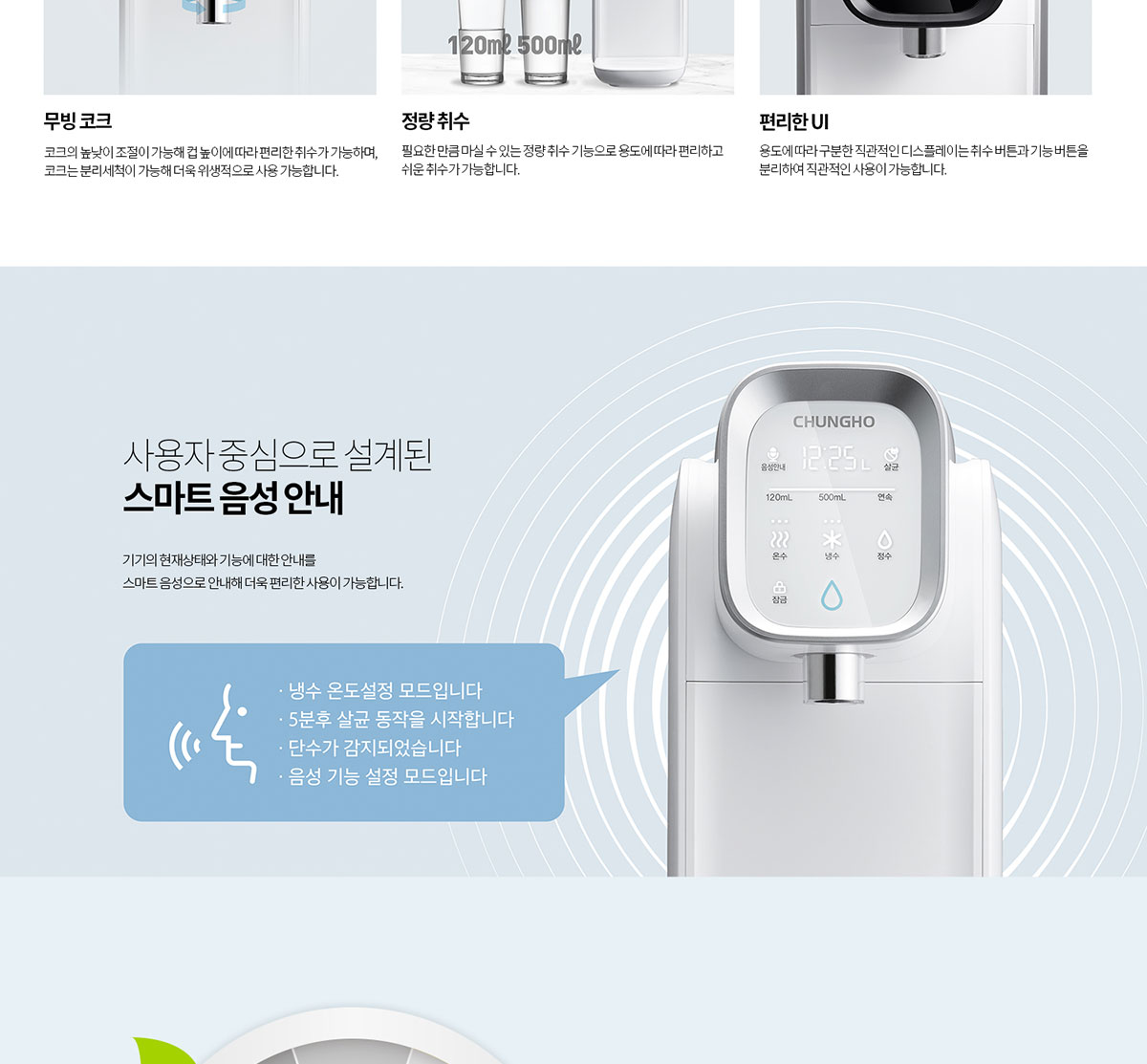 120㎖ 500㎖

무빙 코크

코크의 높낮이 조절이 가능해 컵 높이에 따라 편리한 취수가 가능하며, 코크는 분리세척이 가능해 더욱 위생적으로 사용 가능합니다.

정량 취수

필요한 만큼 마실 수 있는 정량 취수 기능으로 용도에 따라 편리하고 쉬운 취수가 가능합니다.

편리한 UI

용도에 따라 구분한 직관적인 디스플레이는 취수 버튼과 기능 버튼을 분리하여 직관적인 사용이 가능합니다.

사용자 중심으로 설계된
스마트 음성 안내

기기의 현재상태와 기능에 대한 안내를
스마트 음성으로 안내해 더욱 편리한 사용이 가능합니다.

· 냉수 온도설정 모드입니다
· 5분후 살균 동작을 시작합니다
· 단수가 감지되었습니다
· 음성 기능 설정 모드입니다

CHUNGHO
음성안내 12:25 L 살균
120mL 500mL 연속
온수 냉수 정수
잠금